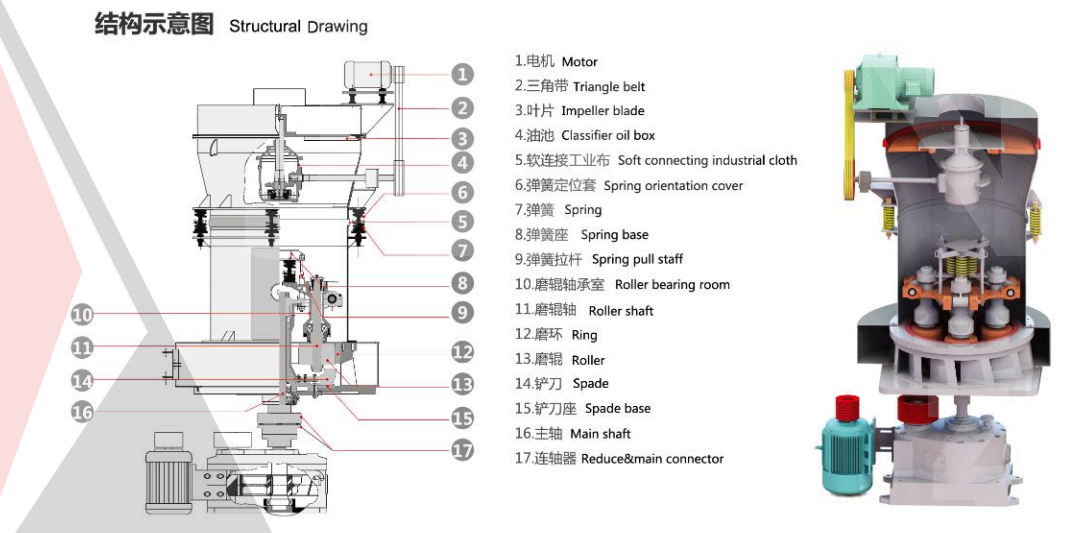 结构示意图 Structural Drawing

1
2
3
4
6
5
7
8
9
10
11
12
14
13
16
15
17

1.电机 Motor
2.三角带 Triangle belt
3.叶片 Impeller blade
4.油池 Classifier oil box
5.软连接工业布 Soft connecting industrial cloth
6.弹簧定位套 Spring orientation cover
7.弹簧 Spring
8.弹簧座 Spring base
9.弹簧拉杆 Spring pull staff
10.磨辊轴承室 Roller bearing room
11.磨辊轴 Roller shaft
12.磨环 Ring
13.磨辊 Roller
14.铲刀 Spade
15.铲刀座 Spade base
16.主轴 Main shaft
17.连轴器 Reduce&main connector